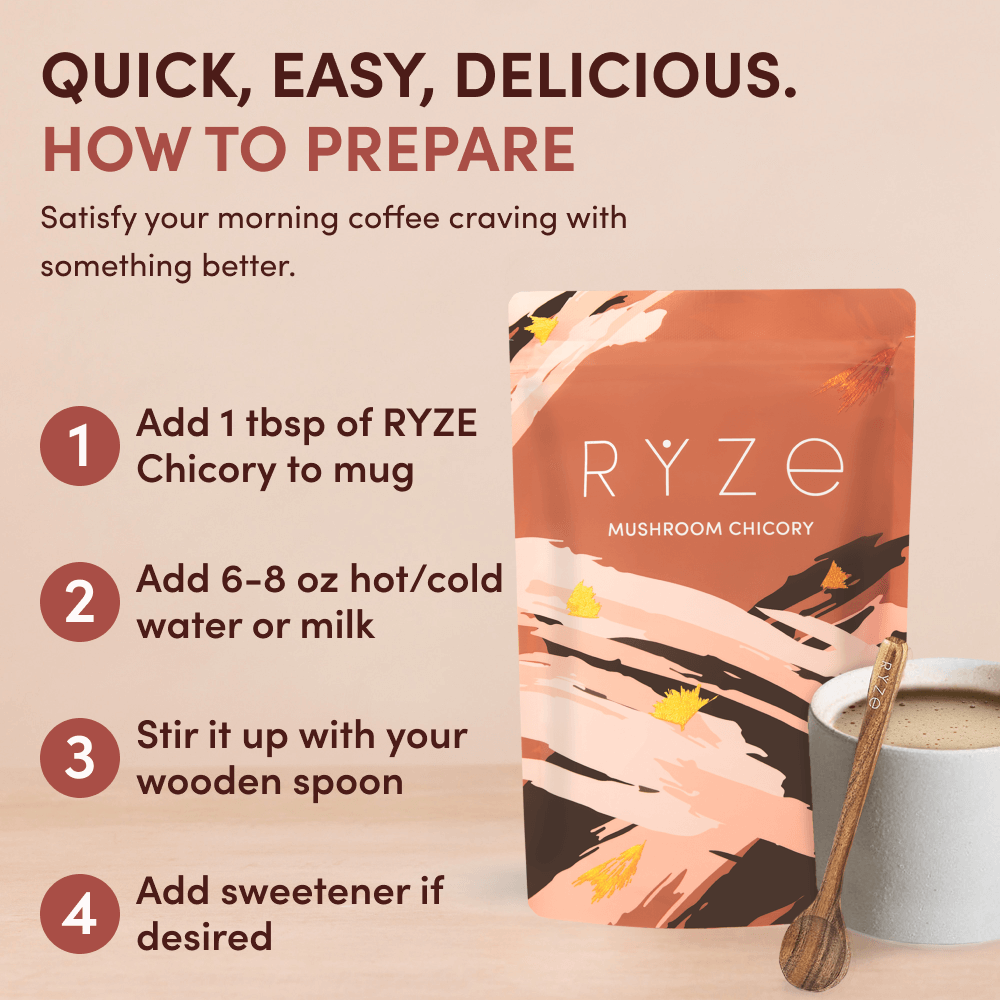 QUICK, EASY, DELICIOUS.
HOW TO PREPARE

Satisfy your morning coffee craving with something better.

1 Add 1 tbsp of RYZE Chicory to mug

2 Add 6-8 oz hot/cold water or milk

3 Stir it up with your wooden spoon

4 Add sweetener if desired

RYZE
MUSHROOM CHICORY

RYZE